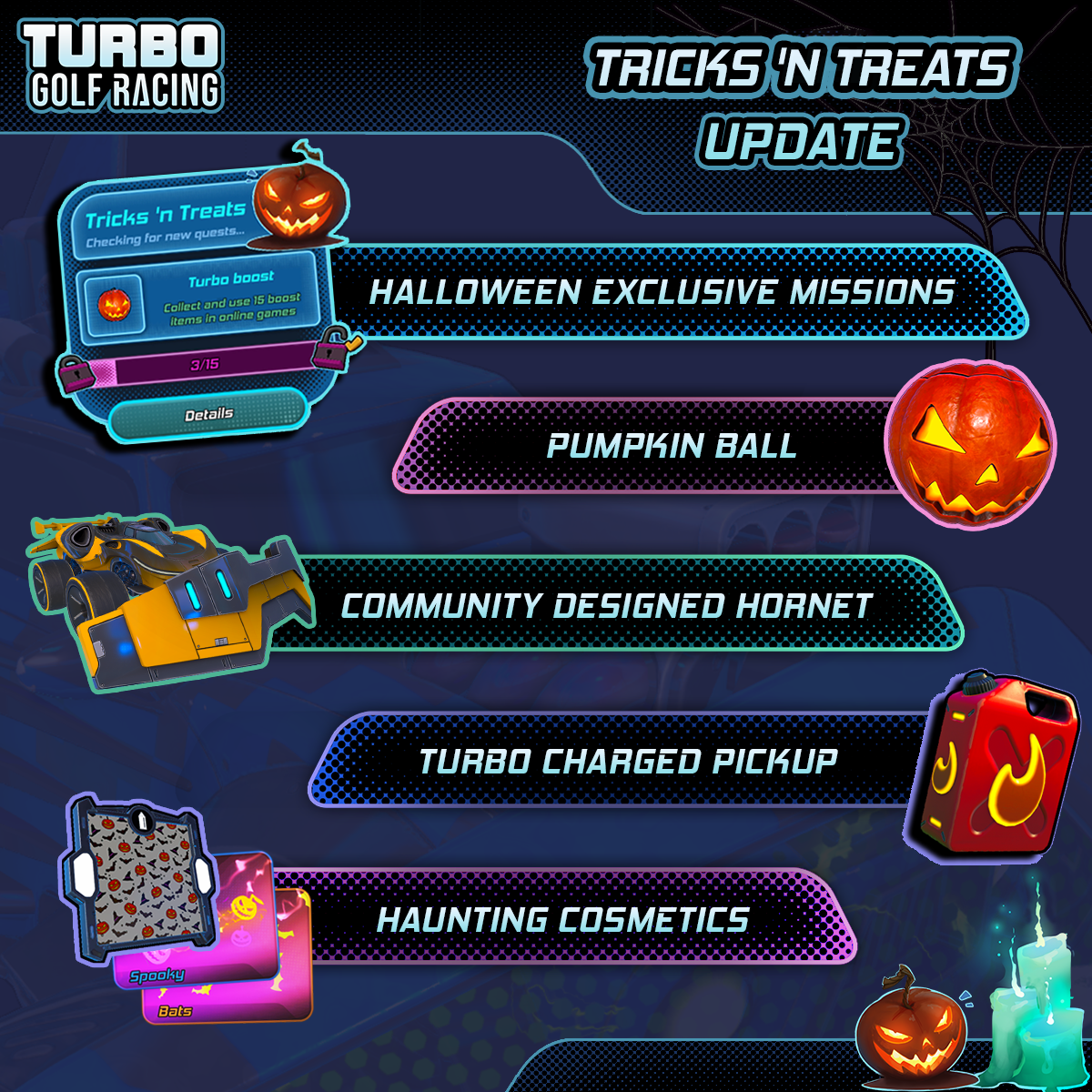 TURBO GOLF RACING

TRICKS 'N TREATS UPDATE

Tricks 'n Treats
Checking for new quests...
Turbo boost
Collect and use 15 boost items in online games
3/15
Details

HALLOWEEN EXCLUSIVE MISSIONS

PUMPKIN BALL

COMMUNITY DESIGNED HORNET

TURBO CHARGED PICKUP

HAUNTING COSMETICS

Spooky
Bats